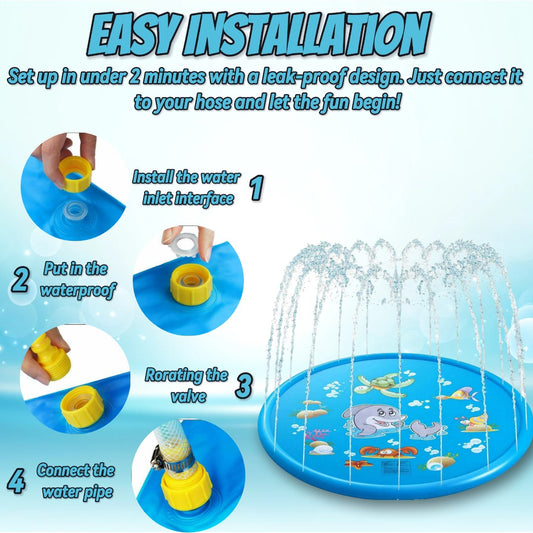 EASY INSTALLATION

Set up in under 2 minutes with a leak-proof design. Just connect it to your hose and let the fun begin!

Install the water inlet interface 1

2 Put in the waterproof

Rorating the valve 3

4 Connect the water pipe